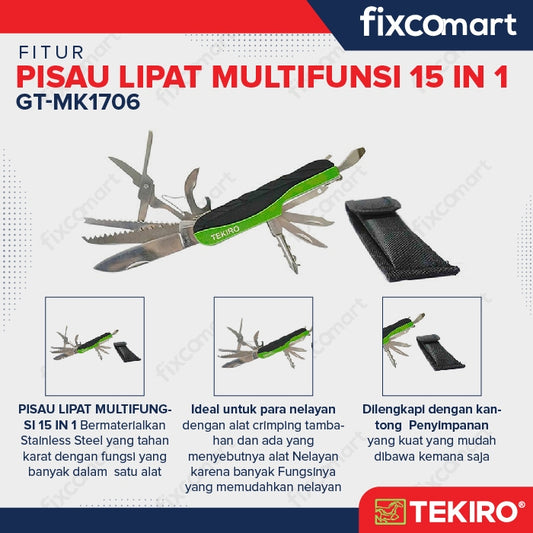 fixcomart

FITUR
PISAU LIPAT MULTIFUNSI 15 IN 1
GT-MK1706

TEKIRO

PISAU LIPAT MULTIFUNGSI 15 IN 1 Bermaterialkan Stainless Steel yang tahan karat dengan fungsi yang banyak dalam satu alat

Ideal untuk para nelayan dengan alat crimping tambahan dan ada yang menyebutnya alat Nelayan karena banyak Fungsinya yang memudahkan nelayan

Dilengkapi dengan kantong Penyimpanan yang kuat yang mudah dibawa kemana saja

TEKIRO®