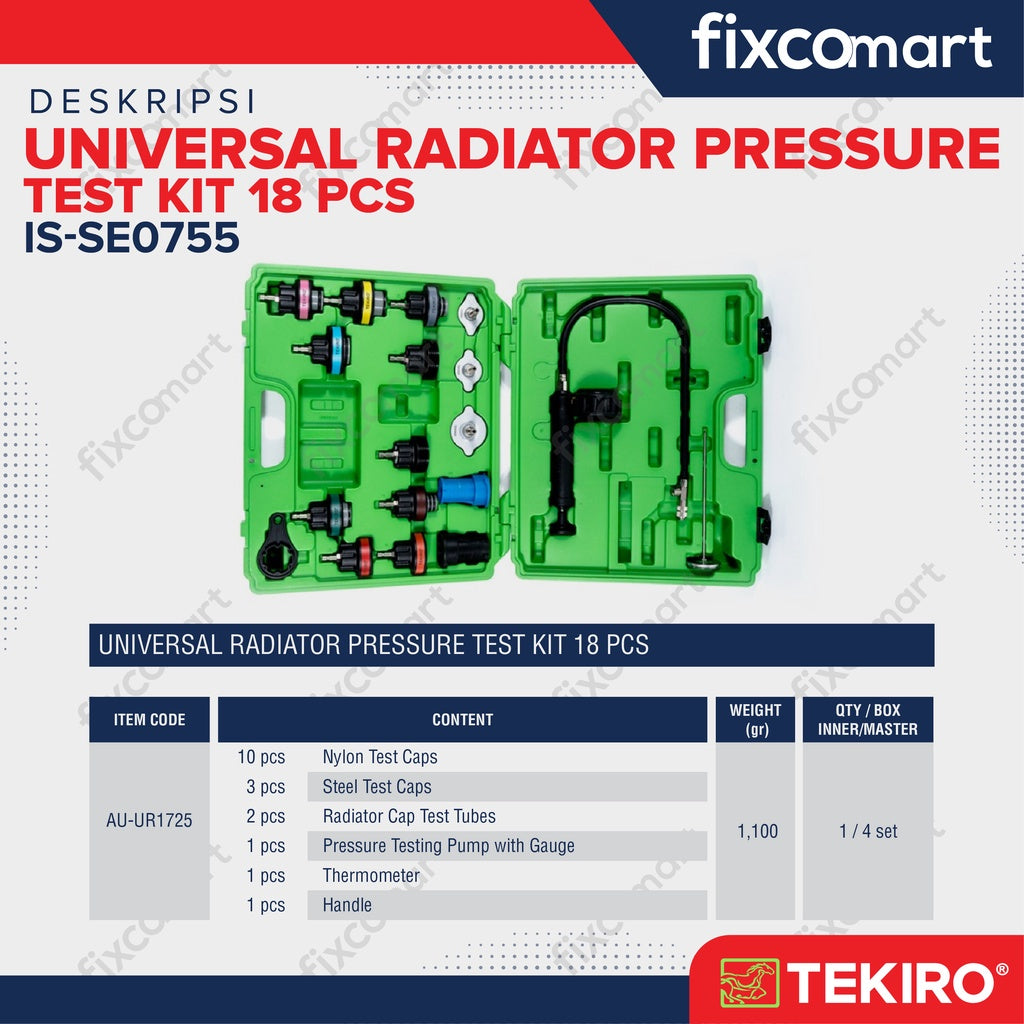 fixcomart

DESKRIPSI
UNIVERSAL RADIATOR PRESSURE TEST KIT 18 PCS
IS-SE0755

UNIVERSAL RADIATOR PRESSURE TEST KIT 18 PCS

| ITEM CODE | CONTENT | | WEIGHT (gr) | QTY / BOX INNER/MASTER |
|---|---|---|---|---|
| AU-UR1725 | 10 pcs | Nylon Test Caps | 1,100 | 1 / 4 set |
| | 3 pcs | Steel Test Caps | | |
| | 2 pcs | Radiator Cap Test Tubes | | |
| | 1 pcs | Pressure Testing Pump with Gauge | | |
| | 1 pcs | Thermometer | | |
| | 1 pcs | Handle | | |

TEKIRO®