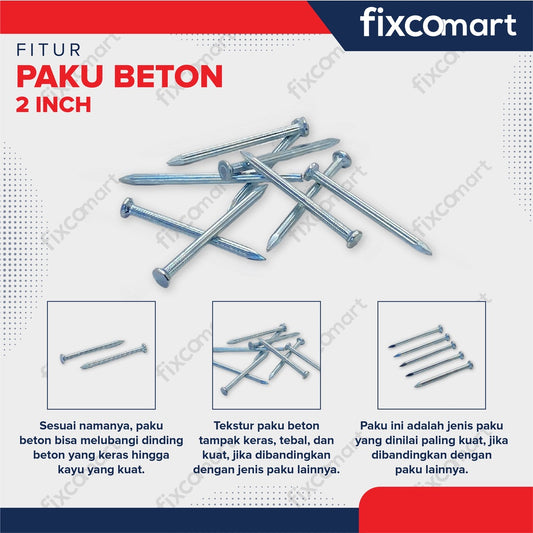 fixcomart

FITUR
PAKU BETON
2 INCH

Sesuai namanya, paku beton bisa melubangi dinding beton yang keras hingga kayu yang kuat.

Tekstur paku beton tampak keras, tebal, dan kuat, jika dibandingkan dengan jenis paku lainnya.

Paku ini adalah jenis paku yang dinilai paling kuat, jika dibandingkan dengan paku lainnya.