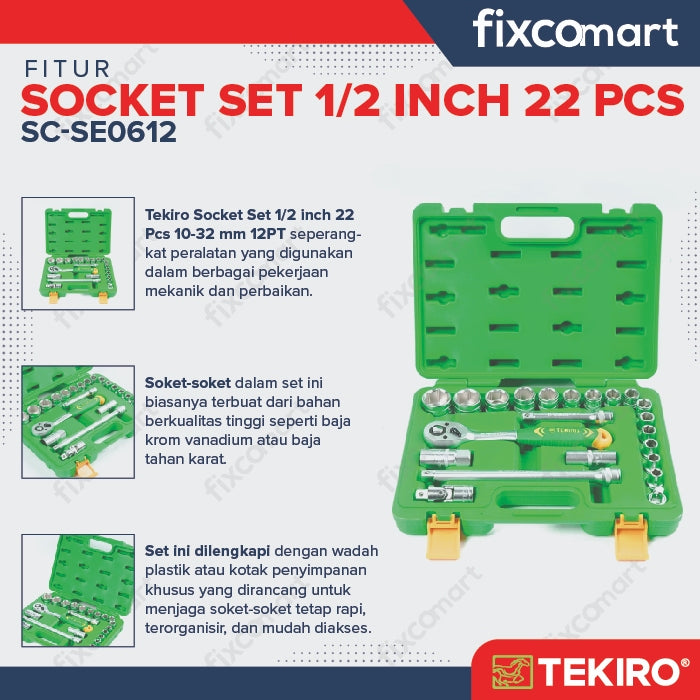 fixcomart

FITUR
SOCKET SET 1/2 INCH 22 PCS
SC-SE0612

Tekiro Socket Set 1/2 inch 22 Pcs 10-32 mm 12PT seperangkat peralatan yang digunakan dalam berbagai pekerjaan mekanik dan perbaikan.

Soket-soket dalam set ini biasanya terbuat dari bahan berkualitas tinggi seperti baja krom vanadium atau baja tahan karat.

Set ini dilengkapi dengan wadah plastik atau kotak penyimpanan khusus yang dirancang untuk menjaga soket-soket tetap rapi, terorganisir, dan mudah diakses.

TEKIRO

TEKIRO®